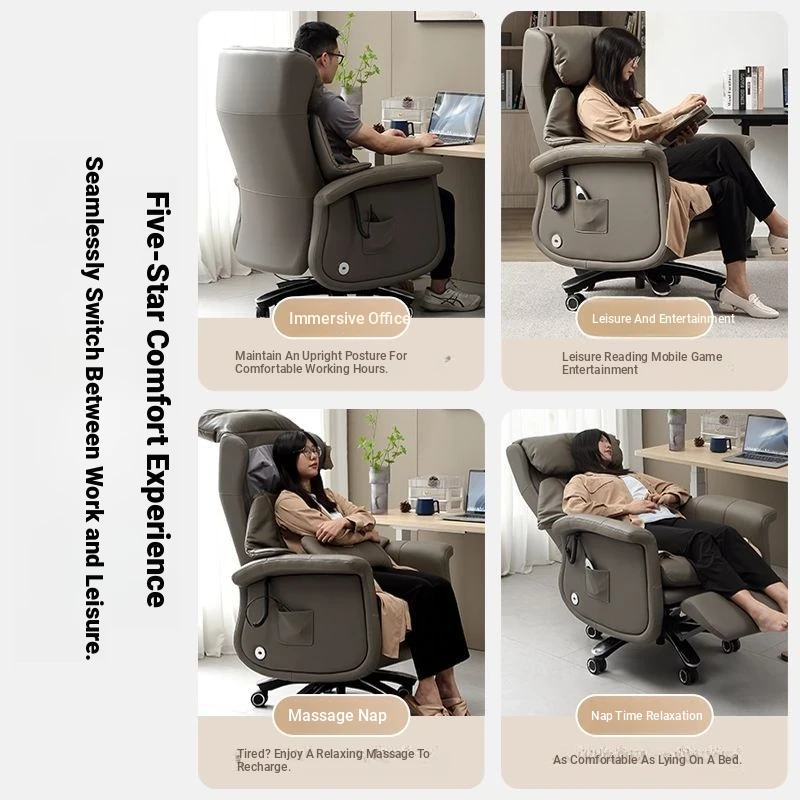 Five-Star Comfort Experience

Seamlessly Switch Between Work and Leisure.

Immersive Office

Maintain An Upright Posture For Comfortable Working Hours.

Leisure And Entertainment

Leisure Reading Mobile Game Entertainment

Massage Nap

Tired? Enjoy A Relaxing Massage To Recharge.

Nap Time Relaxation

As Comfortable As Lying On A Bed.