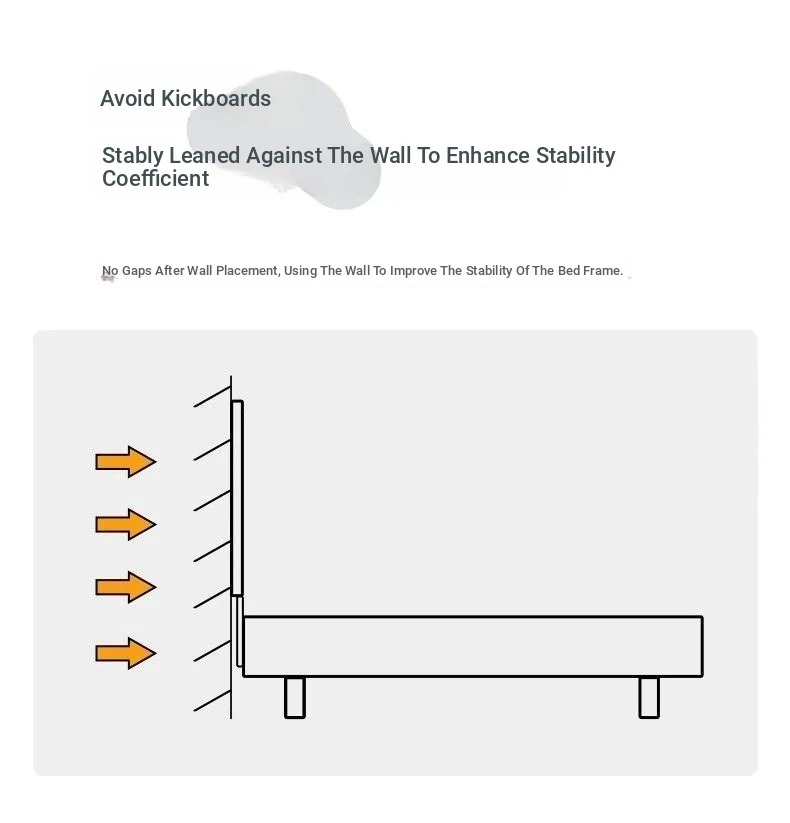 Avoid Kickboards

Stably Leaned Against The Wall To Enhance Stability Coefficient

No Gaps After Wall Placement, Using The Wall To Improve The Stability Of The Bed Frame.