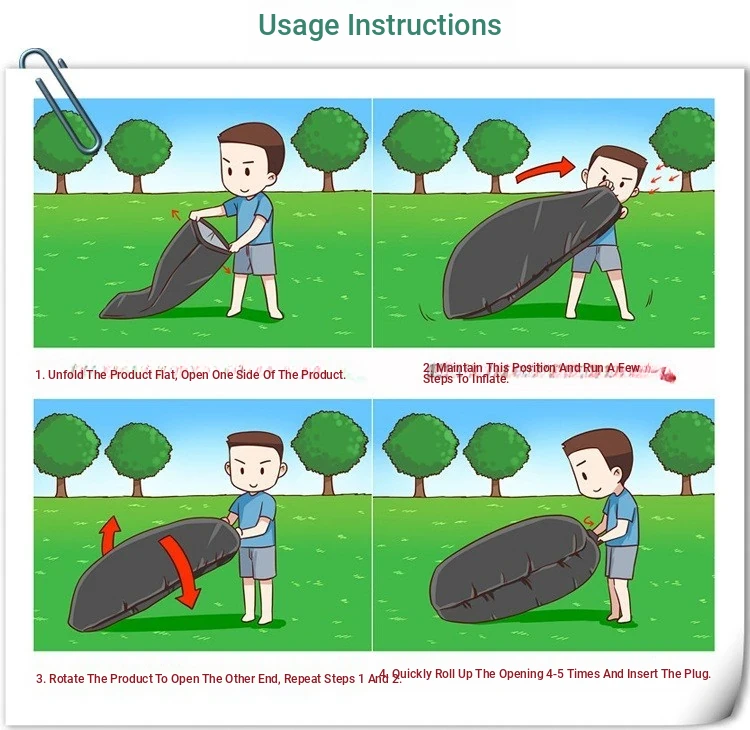 Usage Instructions

1. Unfold The Product Flat, Open One Side Of The Product.

2. Maintain This Position And Run A Few Steps To Inflate.

3. Rotate The Product To Open The Other End, Repeat Steps 1 And 2.

4. Quickly Roll Up The Opening 4-5 Times And Insert The Plug.