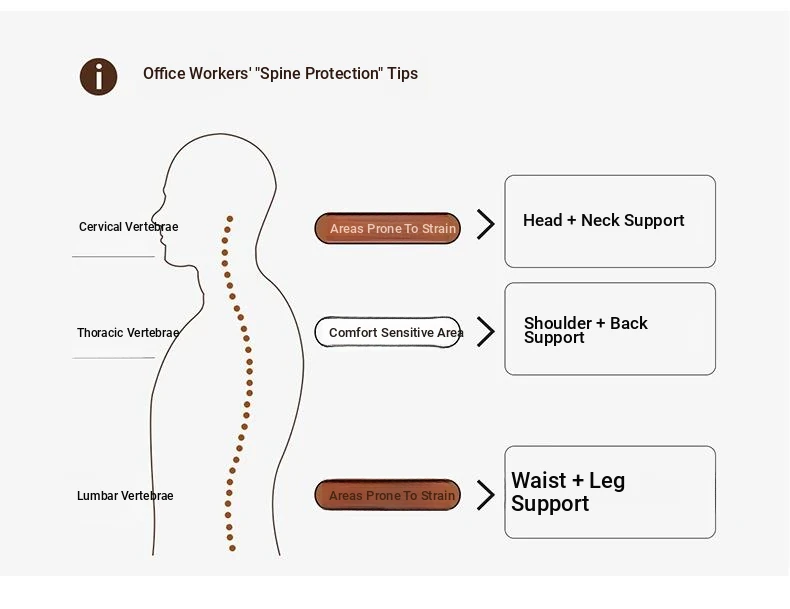 Office Workers' "Spine Protection" Tips

Cervical Vertebrae

Areas Prone To Strain

Head + Neck Support

Thoracic Vertebrae

Comfort Sensitive Area

Shoulder + Back Support

Lumbar Vertebrae

Areas Prone To Strain

Waist + Leg Support