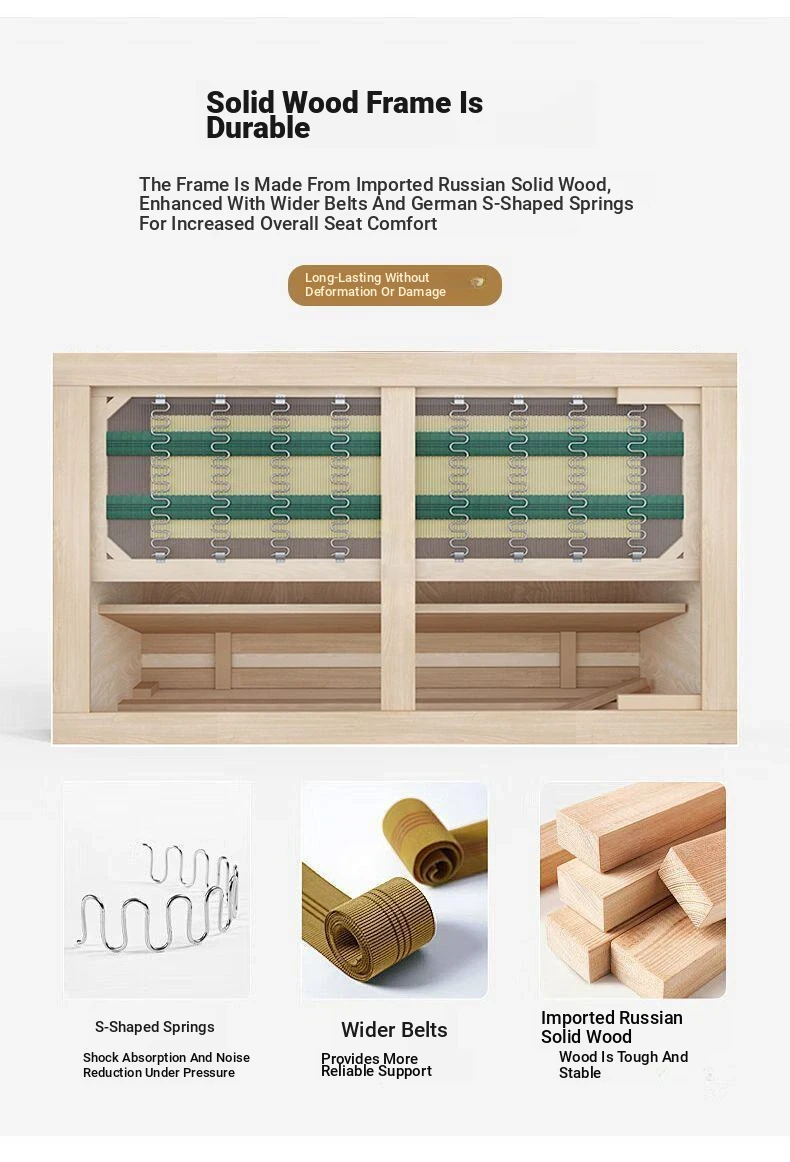 Solid Wood Frame Is Durable

The Frame Is Made From Imported Russian Solid Wood, Enhanced With Wider Belts And German S-Shaped Springs For Increased Overall Seat Comfort

Long-Lasting Without Deformation Or Damage

S-Shaped Springs

Shock Absorption And Noise Reduction Under Pressure

Wider Belts

Provides More Reliable Support

Imported Russian Solid Wood

Wood Is Tough And Stable