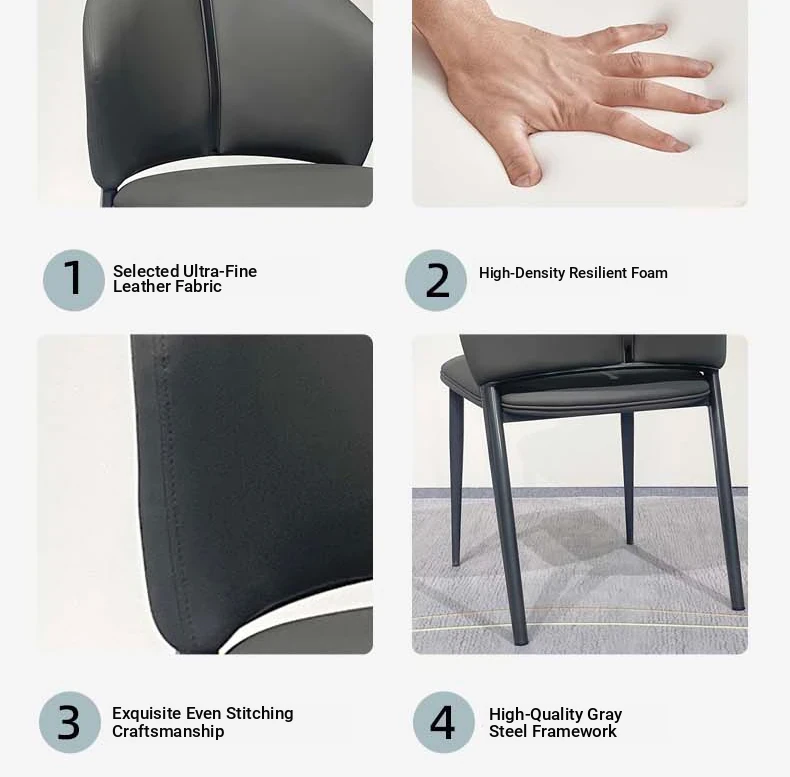 1
Selected Ultra-Fine Leather Fabric

2
High-Density Resilient Foam

3
Exquisite Even Stitching Craftsmanship

4
High-Quality Gray Steel Framework