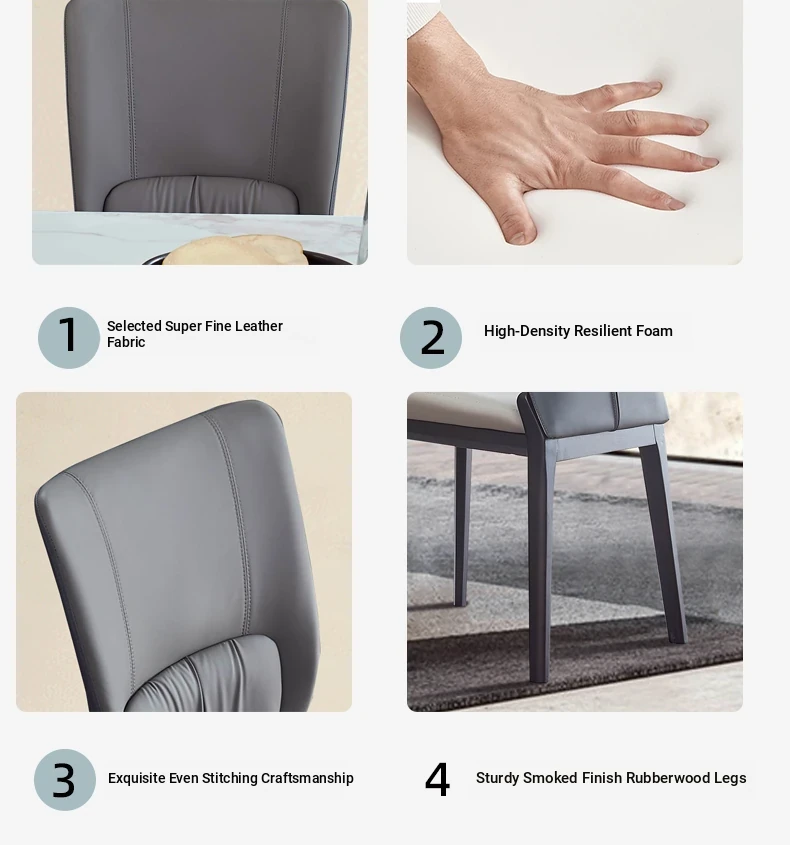 1 Selected Super Fine Leather Fabric

2 High-Density Resilient Foam

3 Exquisite Even Stitching Craftsmanship

4 Sturdy Smoked Finish Rubberwood Legs