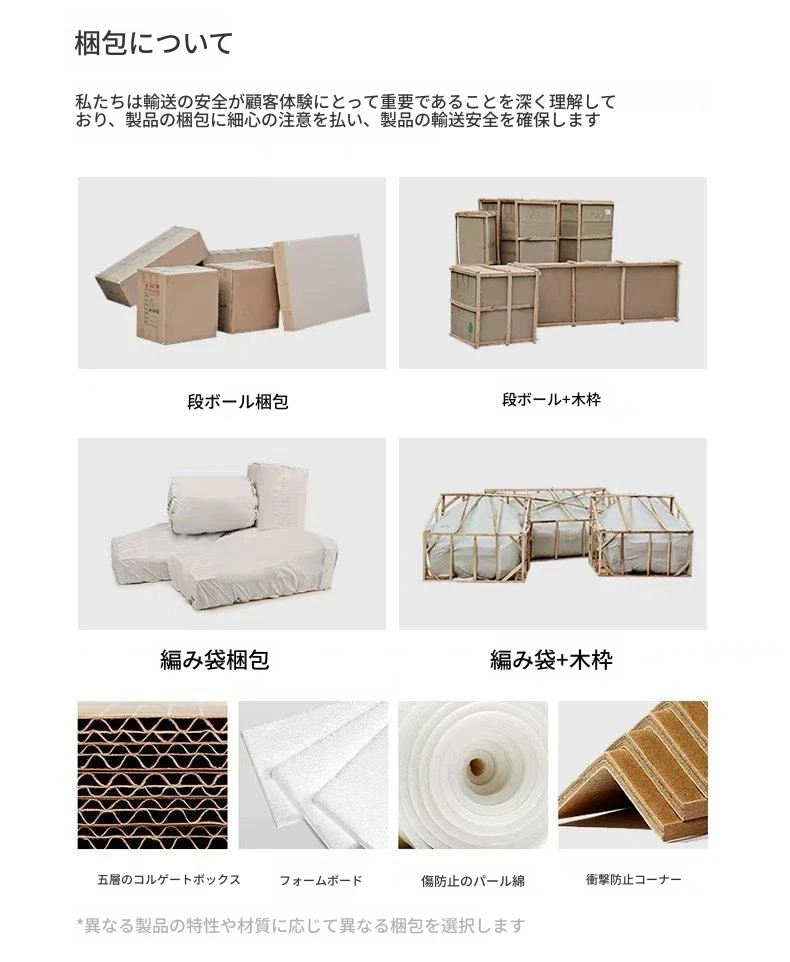 梱包について

私たちは輸送の安全が顧客体験にとって重要であることを深く理解しており、製品の梱包に細心の注意を払い、製品の輸送安全を確保します

段ボール梱包

段ボール+木枠

編み袋梱包

編み袋+木枠

五層のコルゲートボックス

フォームボード

傷防止のパール綿

衝撃防止コーナー

*異なる製品の特性や材質に応じて異なる梱包を選択します