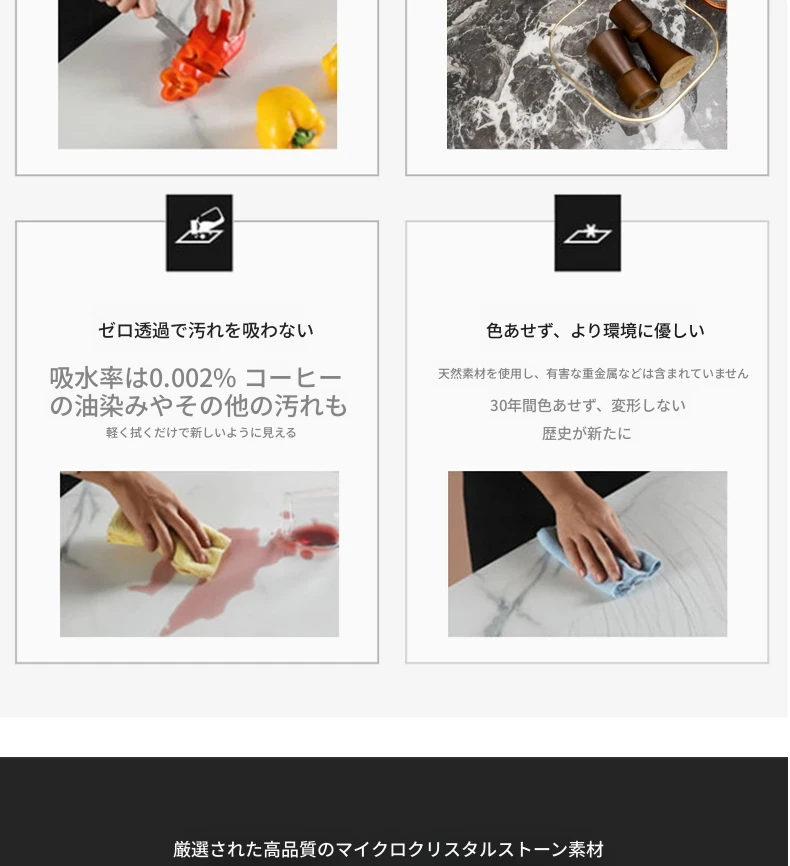 ゼロ透過で汚れを吸わない

吸水率は0.002% コーヒーの油染みやその他の汚れも

軽く拭くだけで新しいように見える

色あせず、より環境に優しい

天然素材を使用し、有害な重金属などは含まれていません

30年間色あせず、変形しない

歴史が新たに

厳選された高品質のマイクロクリスタルストーン素材