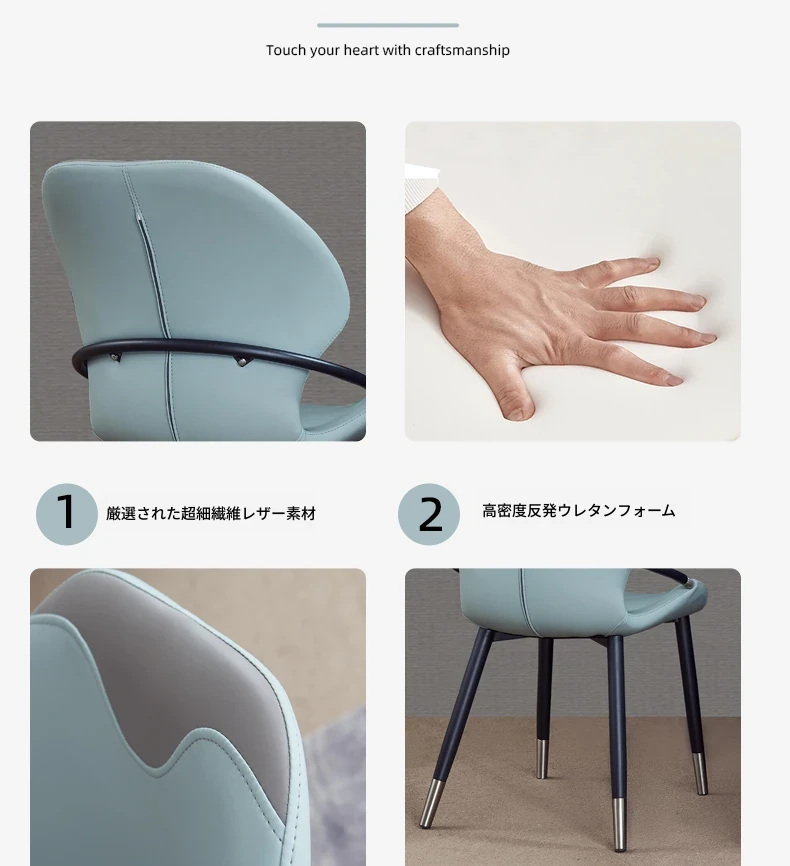 Touch your heart with craftsmanship

1 厳選された超細繊維レザー素材

2 高密度反発ウレタンフォーム