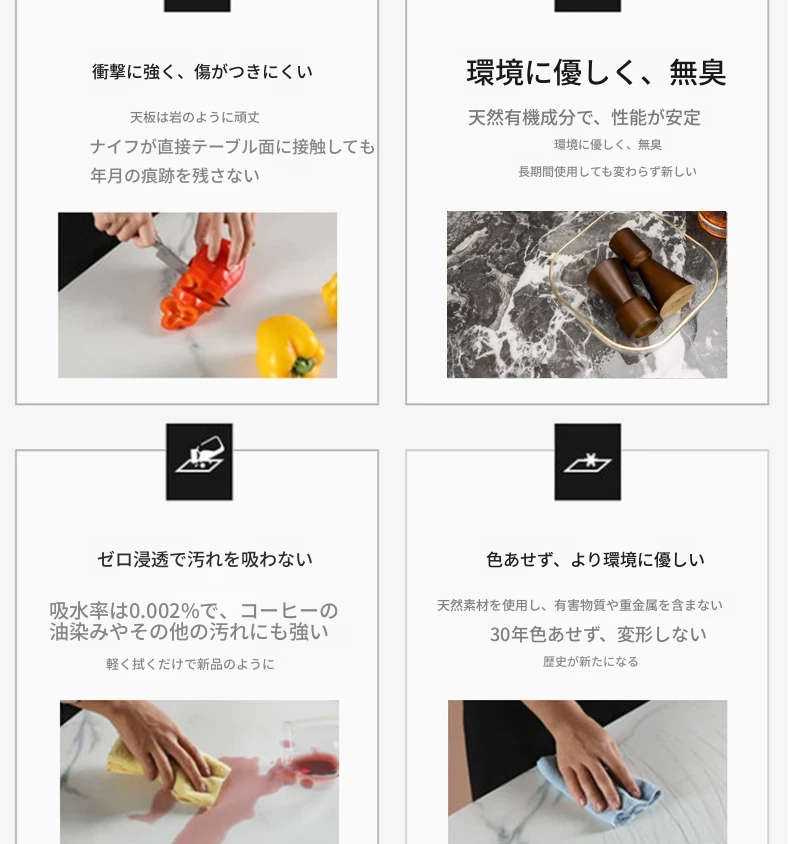 衝撃に強く、傷がつきにくい

天板は岩のように頑丈

ナイフが直接テーブル面に接触しても年月の痕跡を残さない

環境に優しく、無臭

天然有機成分で、性能が安定

環境に優しく、無臭

長期間使用しても変わらず新しい

ゼロ浸透で汚れを吸わない

吸水率は0.002%で、コーヒーの油染みやその他の汚れにも強い

軽く拭くだけで新品のように

色あせず、より環境に優しい

天然素材を使用し、有害物質や重金属を含まない

30年色あせず、変形しない

歴史が新たになる