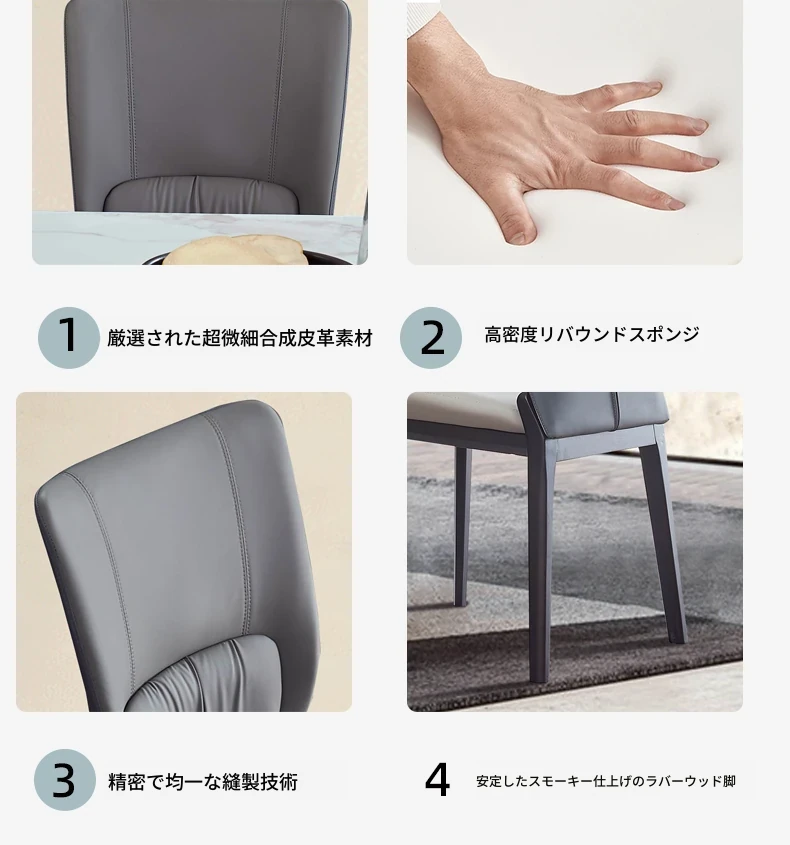 1 厳選された超微細合成皮革素材

2 高密度リバウンドスポンジ

3 精密で均一な縫製技術

4 安定したスモーキー仕上げのラバーウッド脚