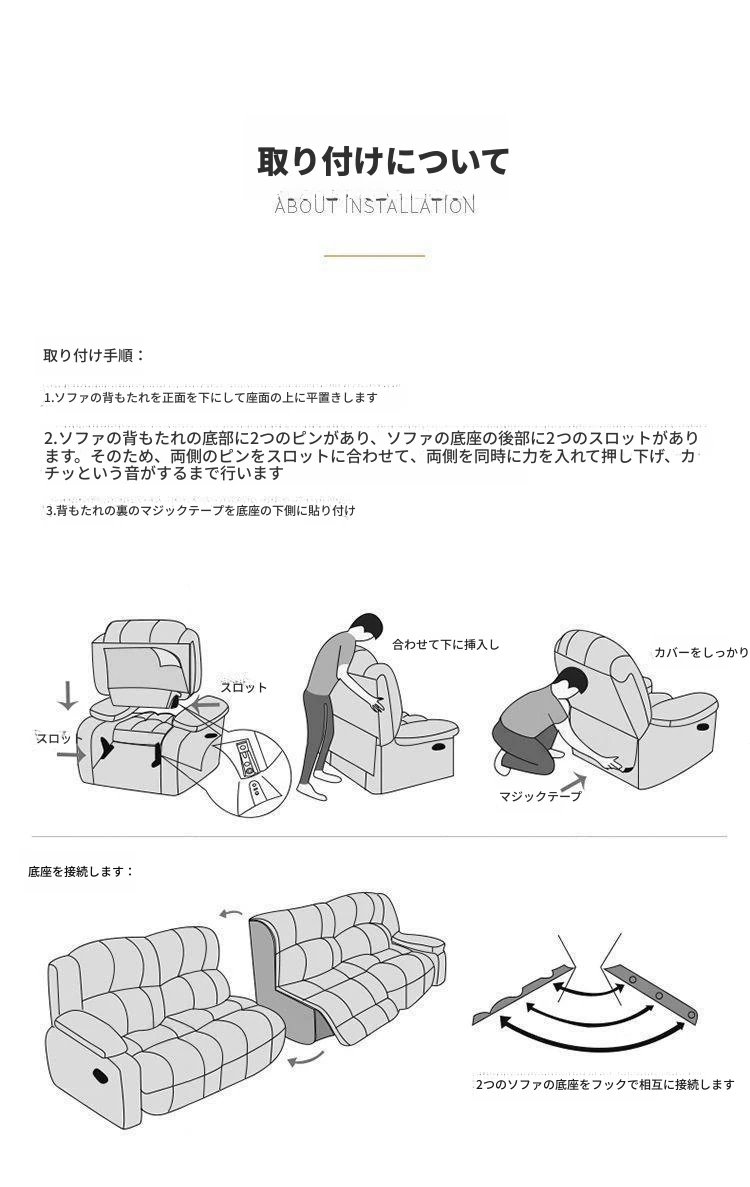 取り付けについて
ABOUT INSTALLATION

取り付け手順：

1.ソファの背もたれを正面を下にして座面の上に平置きします

2.ソファの背もたれの底部に2つのピンがあり、ソファの底座の後部に2つのスロットがあります。そのため、両側のピンをスロットに合わせて、両側を同時に力を入れて押し下げ、カチッという音がするまで行います

3.背もたれの裏のマジックテープを底座の下側に貼り付け

スロット
スロット
合わせて下に挿入し
カバーをしっかり
マジックテープ

底座を接続します：

2つのソファの底座をフックで相互に接続します